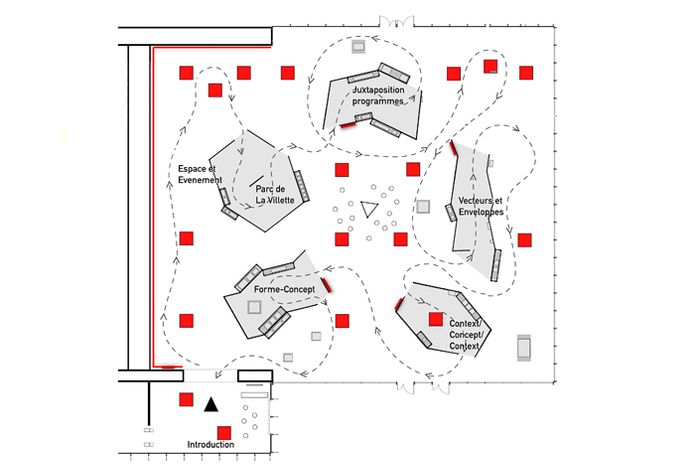 Juxtaposition programmes

Espace et Evenement

Parc de La Villette

Vecteurs et Enveloppes

Forme-Concept

Context/ Concept/ Context

Introduction